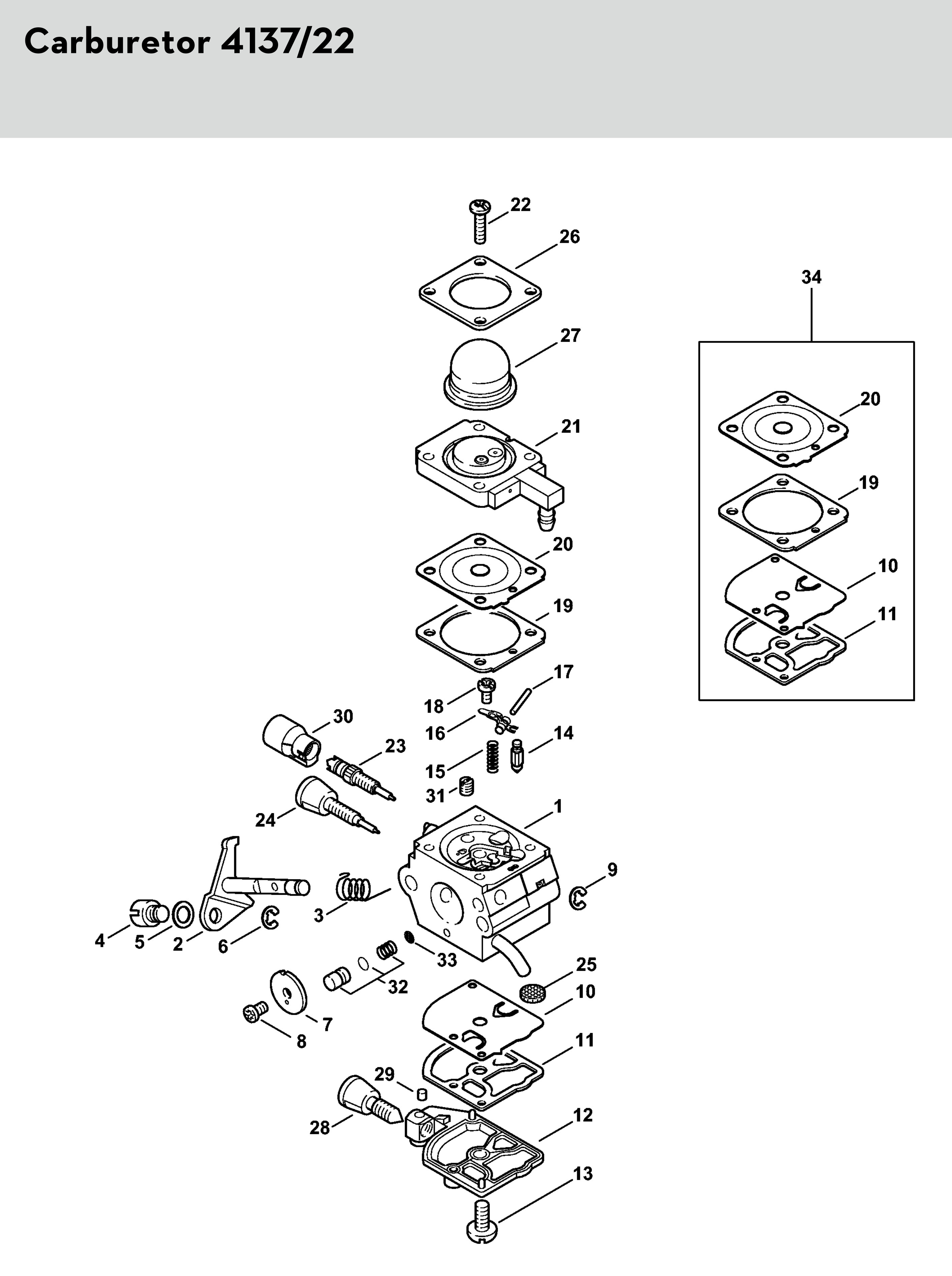 Carburetor 4137/22

22
26
27
21
20
19
17
18
16
14
15
31
30
23
24
1
9
3
4
5
2
6
33
32
25
10
7
8
11
29
28
12
13

34
20
19
10
11